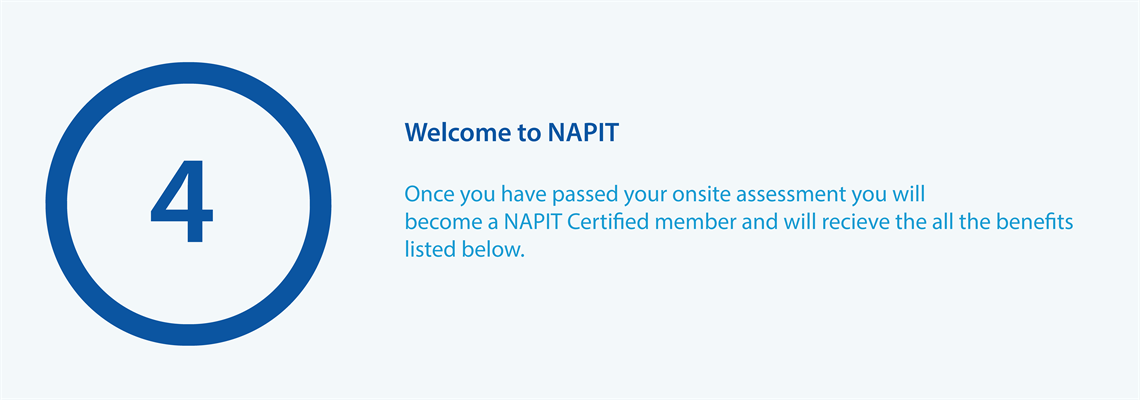 4

Welcome to NAPIT

Once you have passed your onsite assessment you will become a NAPIT Certified member and will recieve the all the benefits listed below.